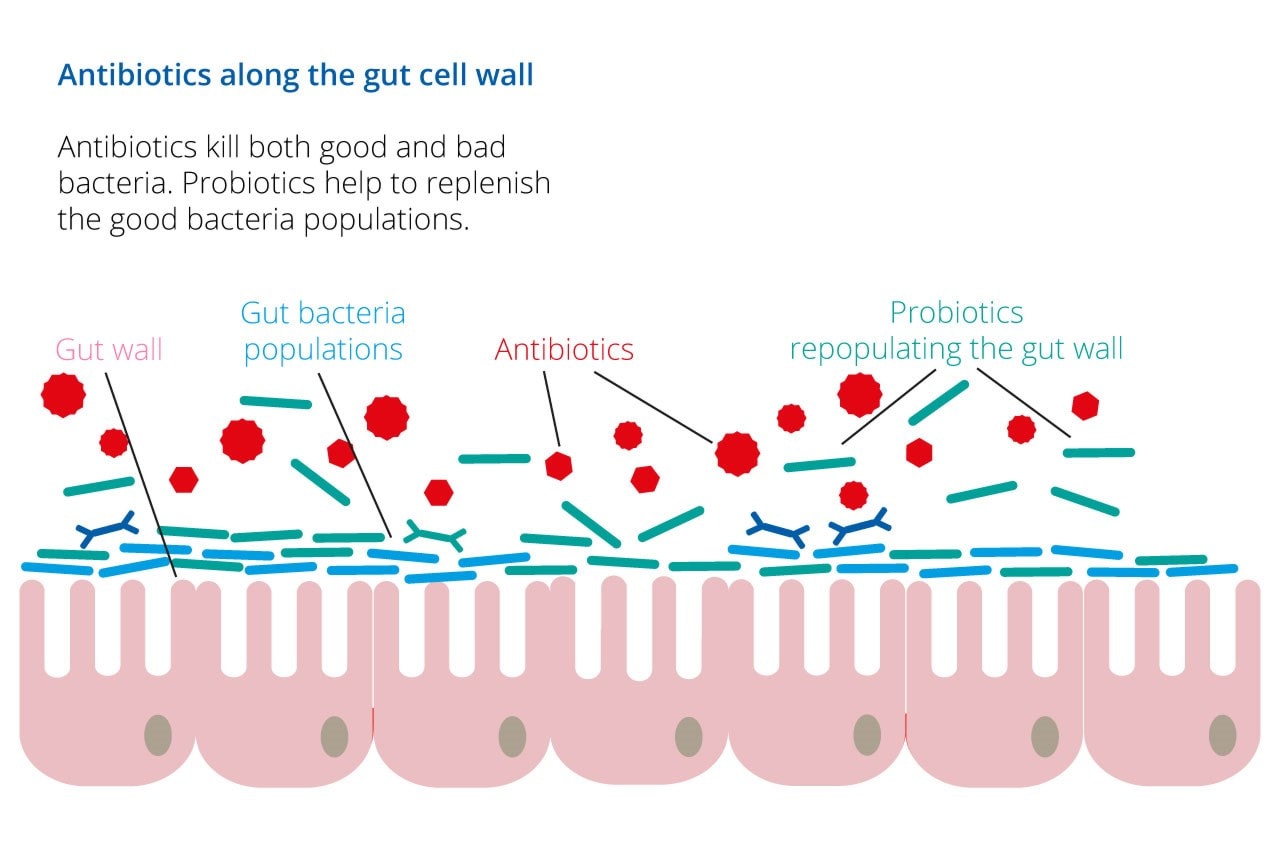 Antibiotics along the gut cell wall

Antibiotics kill both good and bad bacteria. Probiotics help to replenish the good bacteria populations.

Gut wall

Gut bacteria populations

Antibiotics

Probiotics repopulating the gut wall